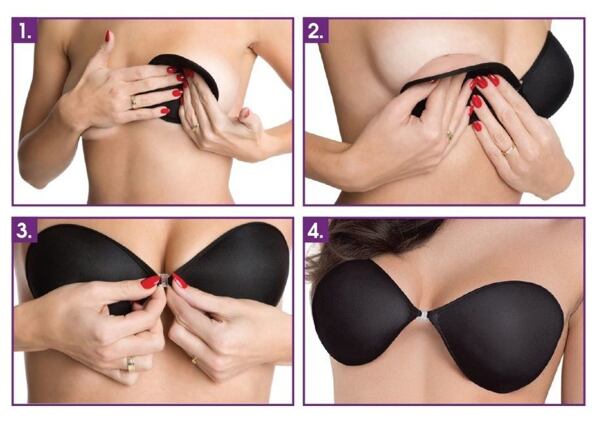 1.

2.

3.

4.